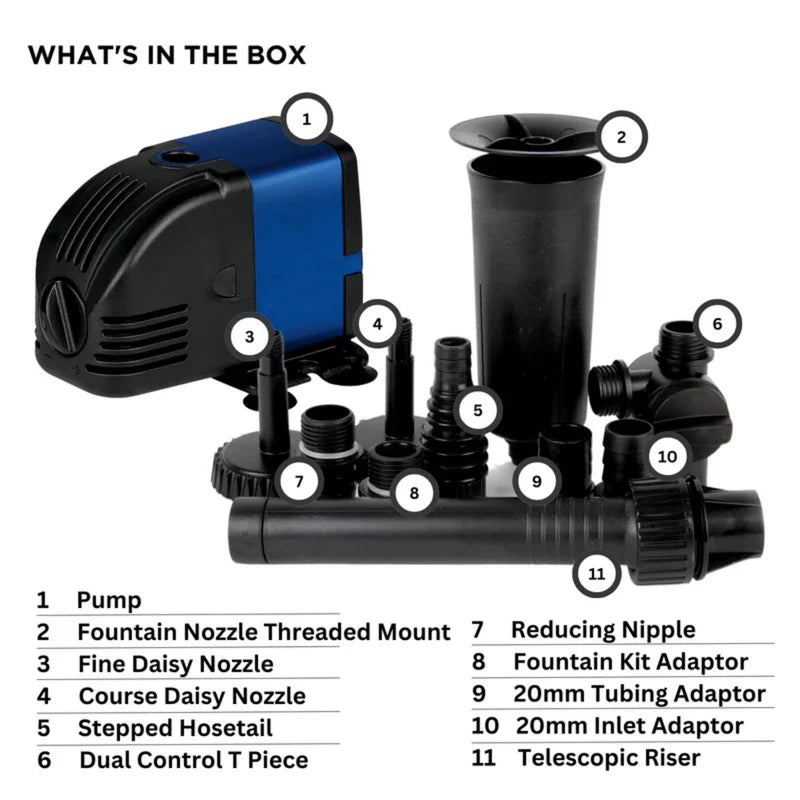 WHAT'S IN THE BOX

1
2
3
4
5
6
7
8
9
10
11

1 Pump
2 Fountain Nozzle Threaded Mount
3 Fine Daisy Nozzle
4 Course Daisy Nozzle
5 Stepped Hosetail
6 Dual Control T Piece

7 Reducing Nipple
8 Fountain Kit Adaptor
9 20mm Tubing Adaptor
10 20mm Inlet Adaptor
11 Telescopic Riser